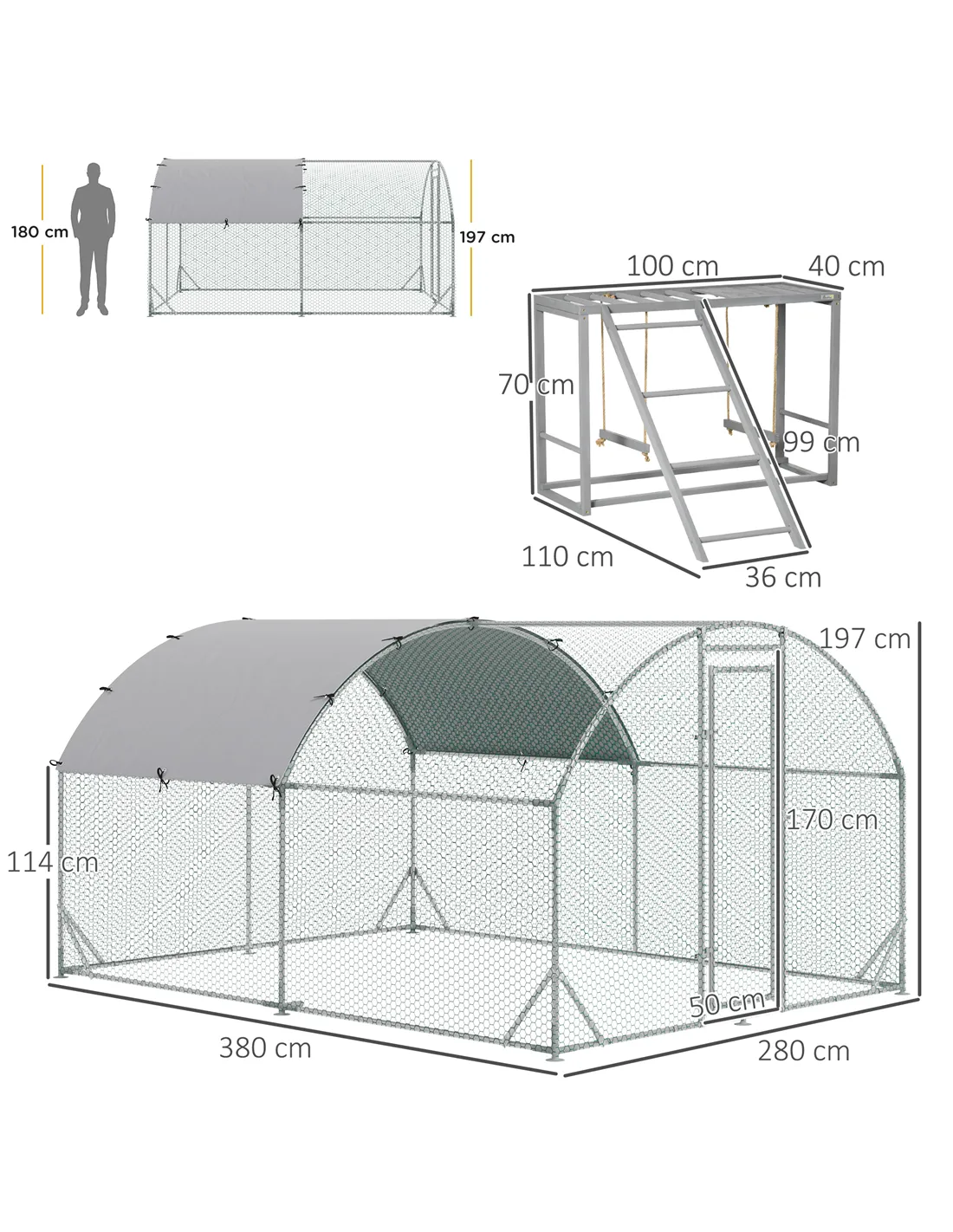 180 cm

197 cm

100 cm

40 cm

70 cm

99 cm

110 cm

36 cm

197 cm

170 cm

114 cm

50 cm

380 cm

280 cm