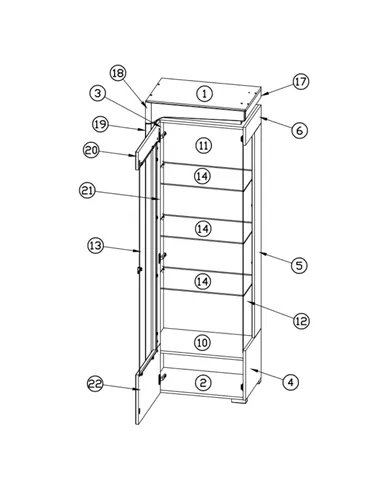 18
1
17
3
6
19
11
20
14
21
14
13
5
14
12
10
22
2
4