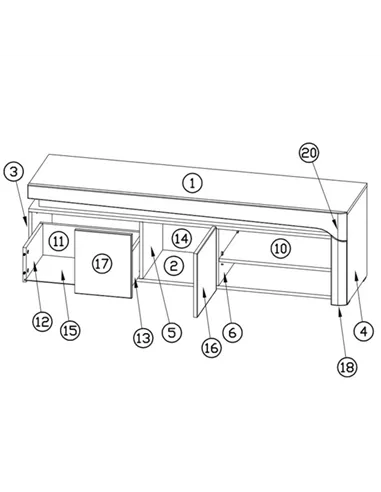 20
3
1
11
14
10
17
2
12
15
13
5
16
6
4
18