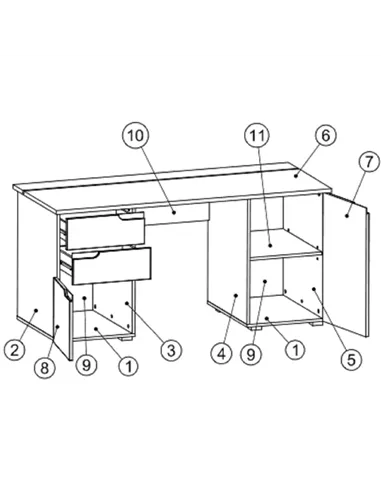 10
11
6
7
2
8
9
1
3
4
9
1
5