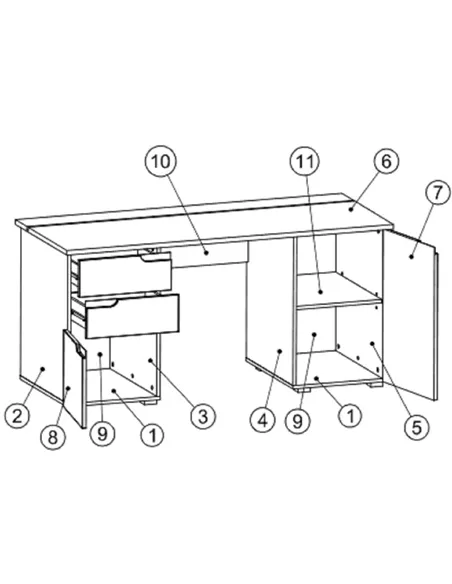 10
11
6
7
2
8
9
1
3
4
9
1
5