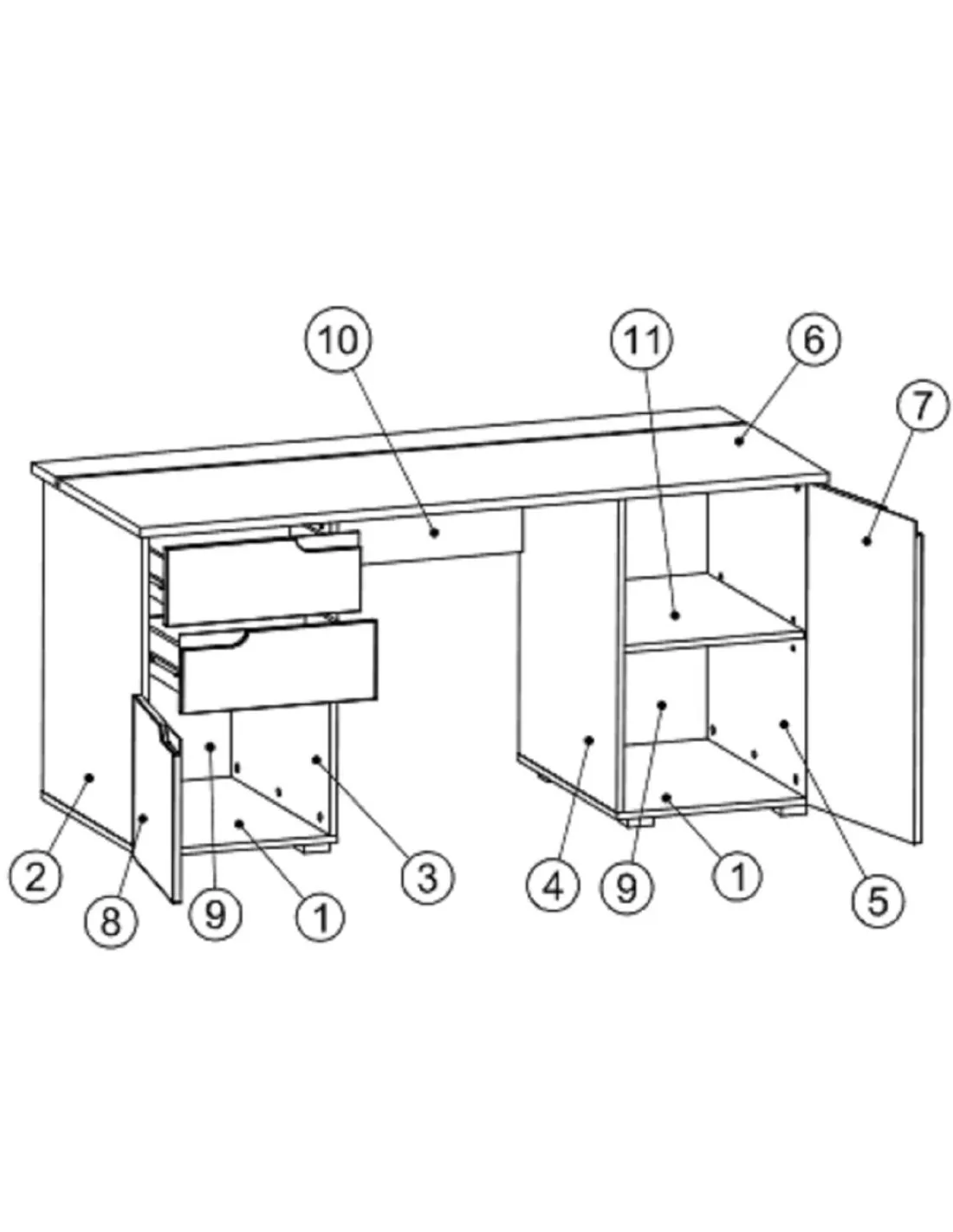 10
11
6
7
2
8
9
1
3
4
9
1
5