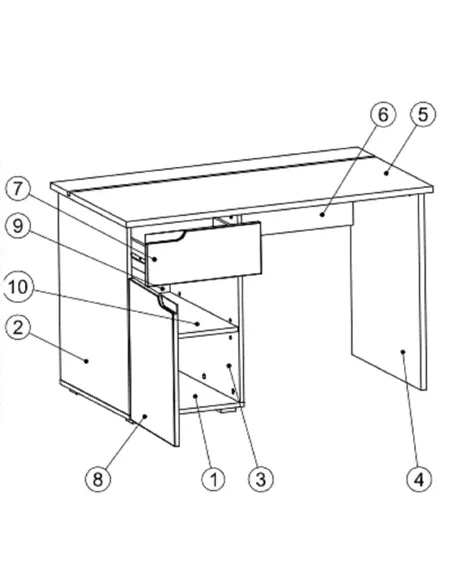 6
5
7
9
10
2
8
1
3
4