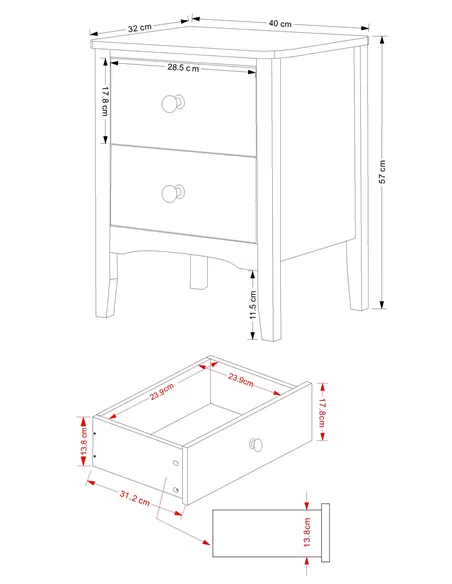 32 cm
40 cm
28.5 cm
17.8 cm
57 cm
11.5 cm
23.9cm
23.9cm
17.8cm
13.8 cm
31.2 cm
13.8cm