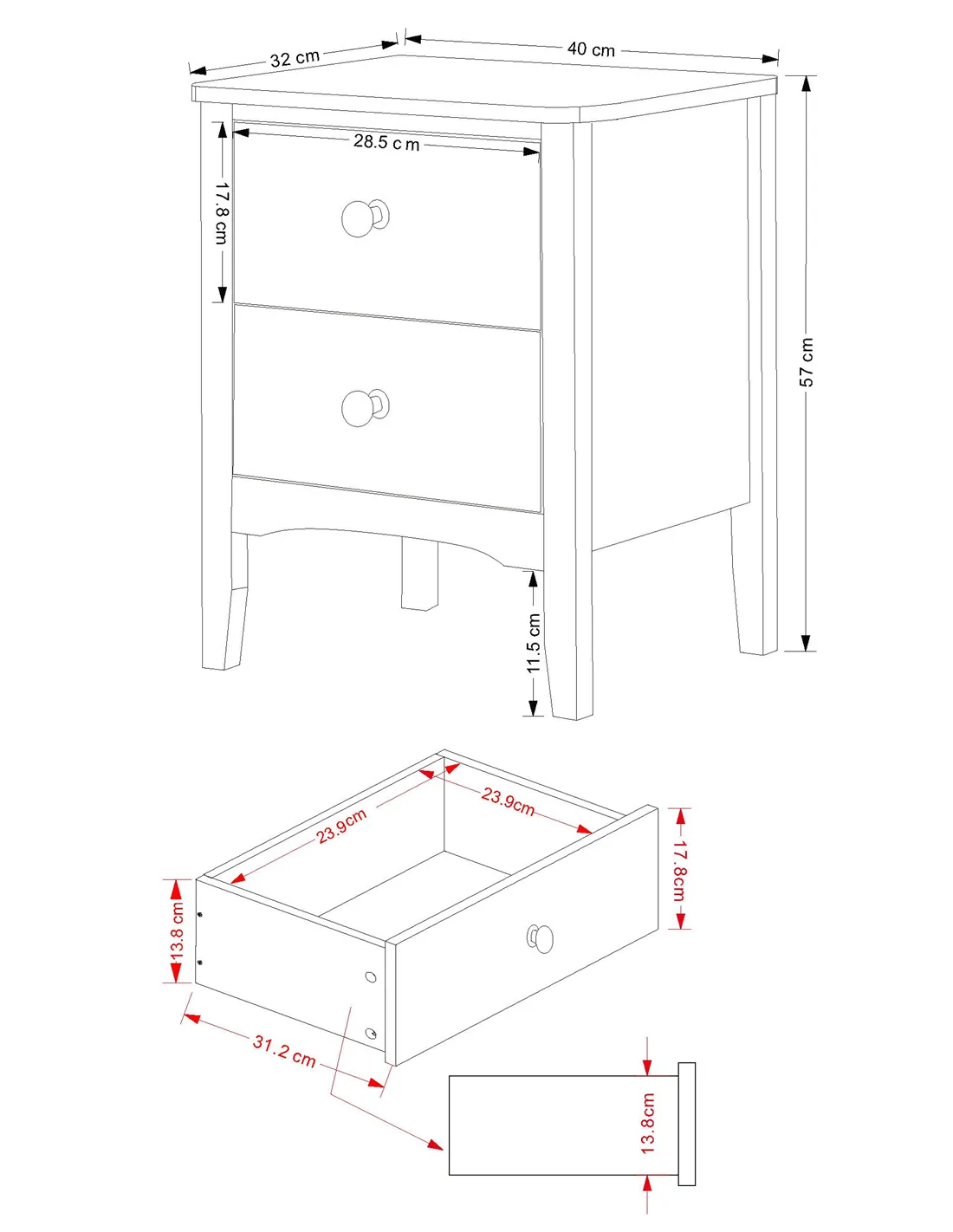 32 cm
40 cm
28.5 cm
17.8 cm
57 cm
11.5 cm
23.9cm
23.9cm
17.8cm
13.8 cm
31.2 cm
13.8cm