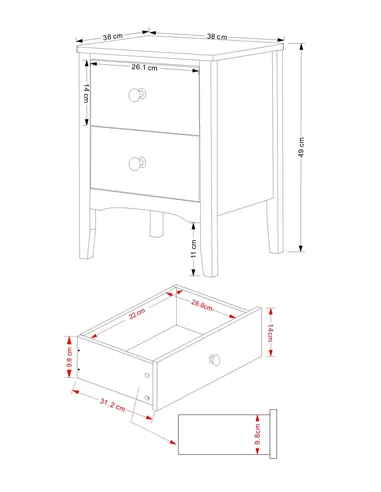 38 cm
38 cm
26.1 cm
14 cm
49 cm
11 cm
22 cm
28.8cm
14cm
9.8 cm
31.2 cm
9.8cm