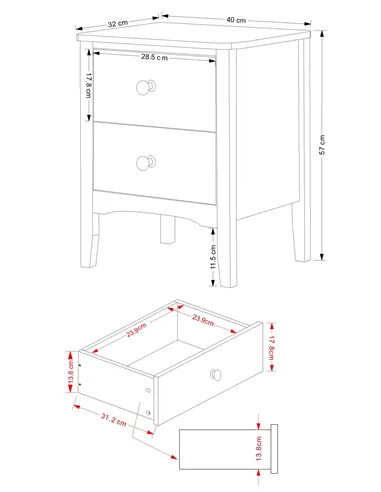 32 cm
40 cm
28.5 cm
17.8 cm
57 cm
11.5 cm
23.9cm
23.9cm
17.8cm
13.8 cm
31.2 cm
13.8cm