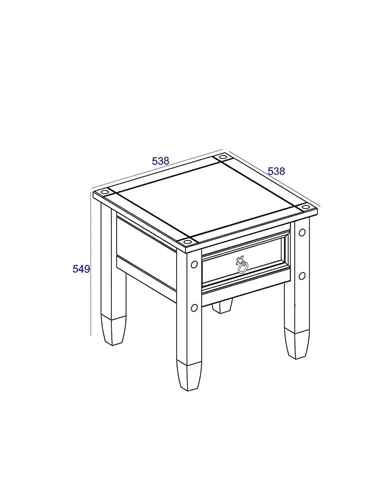 538

538

549