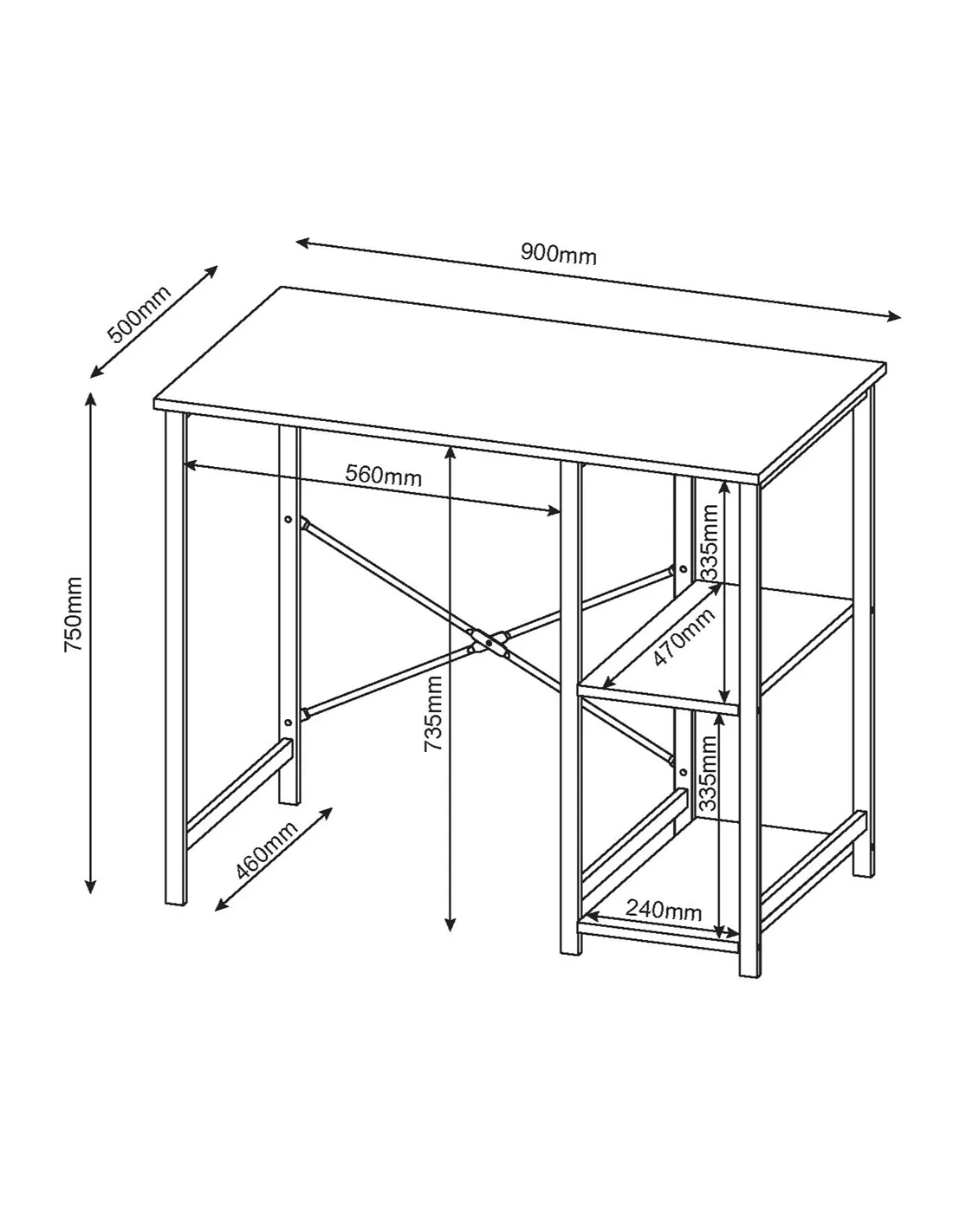 900mm

500mm

750mm

560mm

735mm

335mm

470mm

335mm

460mm

240mm