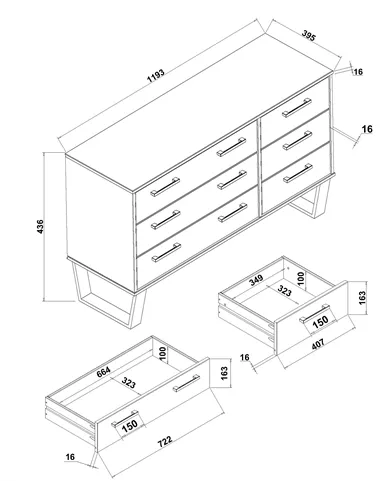 1193
395
16
16
436
349
100
323
163
150
407
16
664
100
323
163
150
722
16