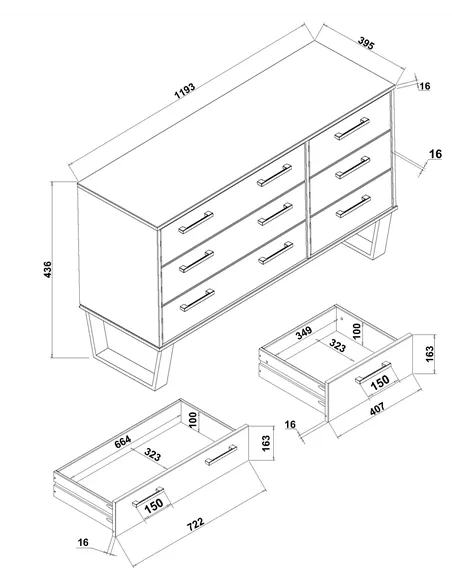 1193
395
16
16
436
349
100
323
163
150
407
16
664
100
323
163
150
722
16